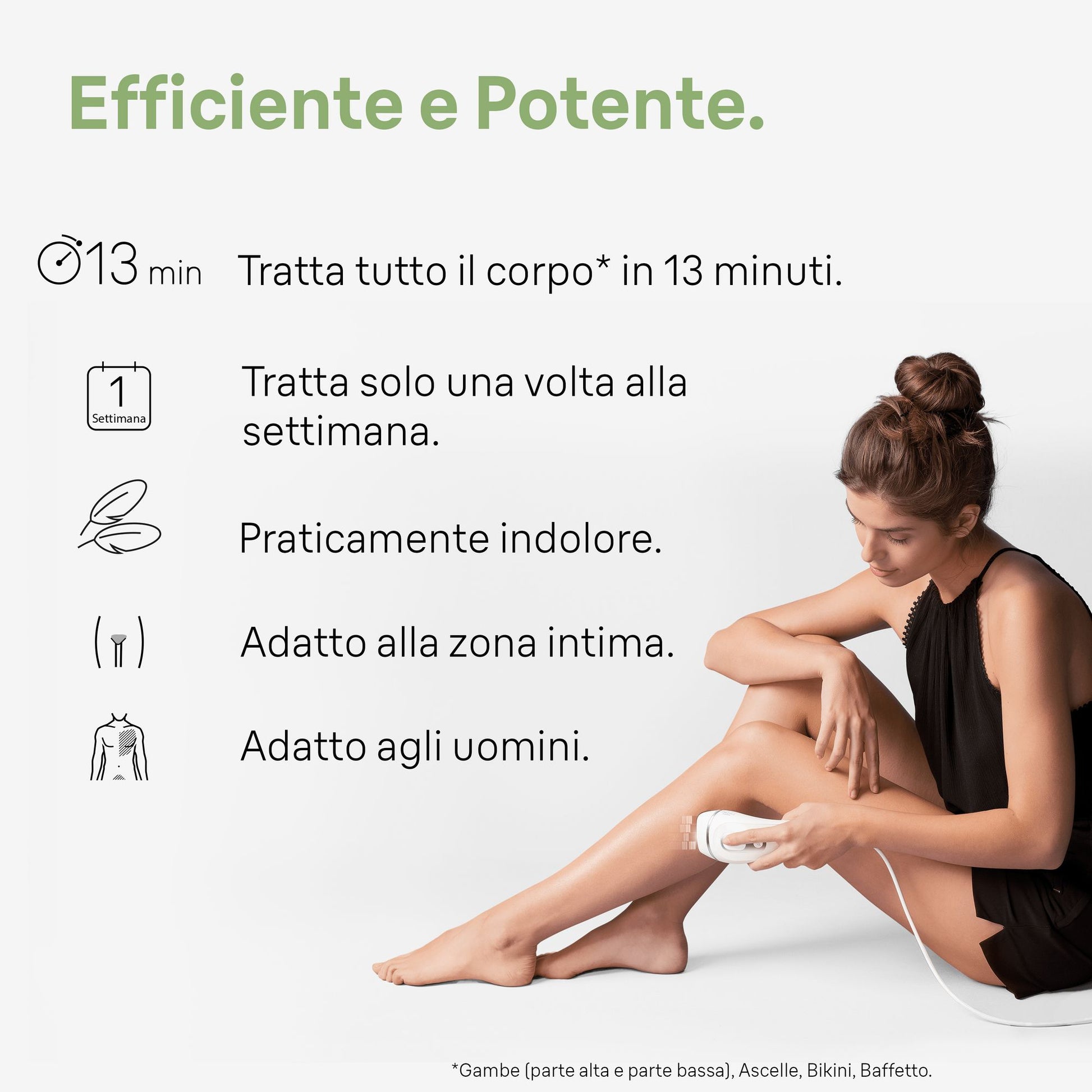 Efficiente e Potente.

13 min Tratta tutto il corpo* in 13 minuti.

1 Settimana Tratta solo una volta alla settimana.

Praticamente indolore.

Adatto alla zona intima.

Adatto agli uomini.

*Gambe (parte alta e parte bassa), Ascelle, Bikini, Baffetto.