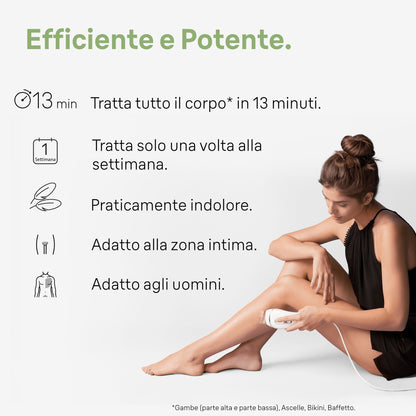 Efficiente e Potente.

13 min Tratta tutto il corpo* in 13 minuti.

1 Settimana Tratta solo una volta alla settimana.

Praticamente indolore.

Adatto alla zona intima.

Adatto agli uomini.

*Gambe (parte alta e parte bassa), Ascelle, Bikini, Baffetto.