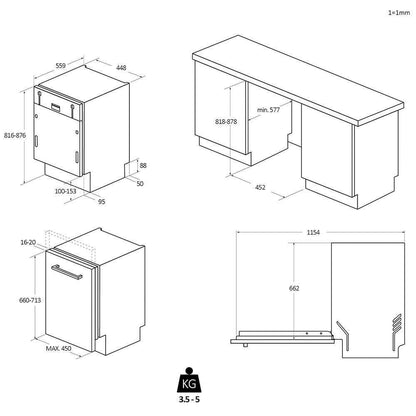 1=1mm

559
448
816-876
88
50
100-153
95

818-878
min. 577
452

16-20
660-713
MAX. 450

1154
662

KG
3.5 - 5